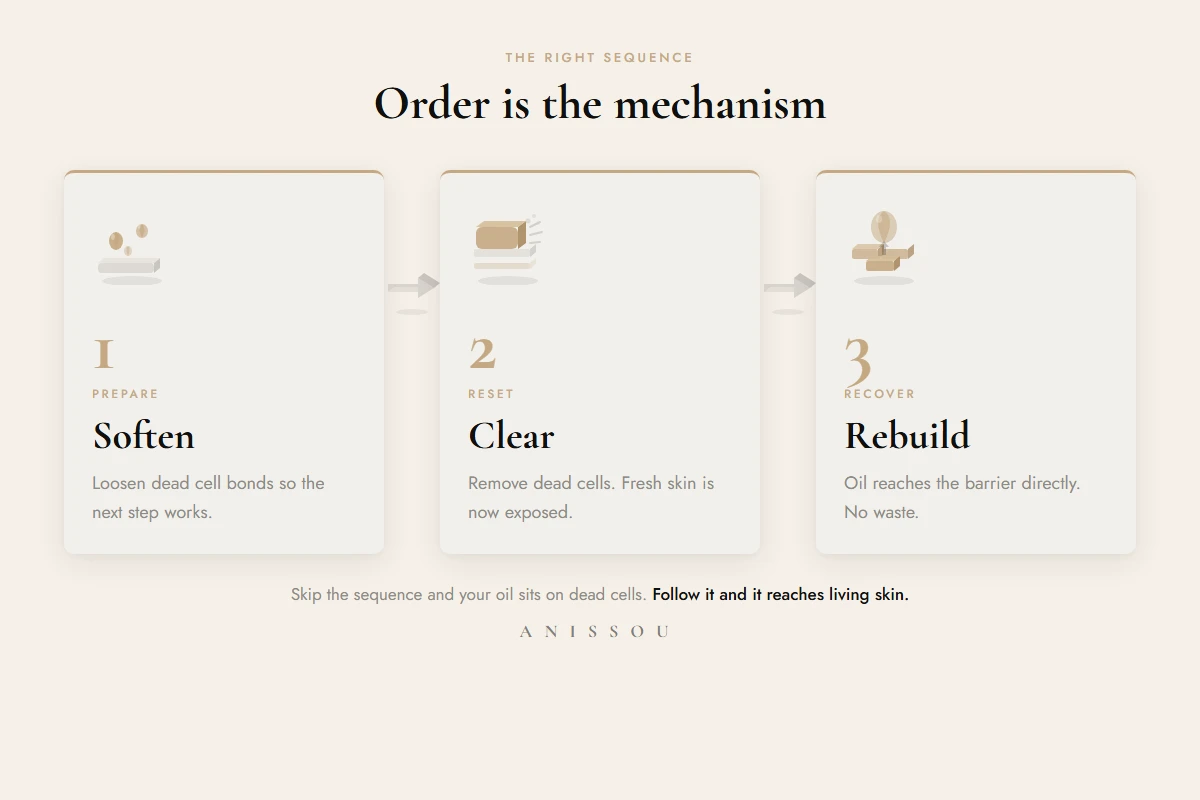 THE RIGHT SEQUENCE

Order is the mechanism

1

PREPARE

Soften

Loosen dead cell bonds so the next step works.

2

RESET

Clear

Remove dead cells. Fresh skin is now exposed.

3

RECOVER

Rebuild

Oil reaches the barrier directly. No waste.

Skip the sequence and your oil sits on dead cells. Follow it and it reaches living skin.

ANISSOU